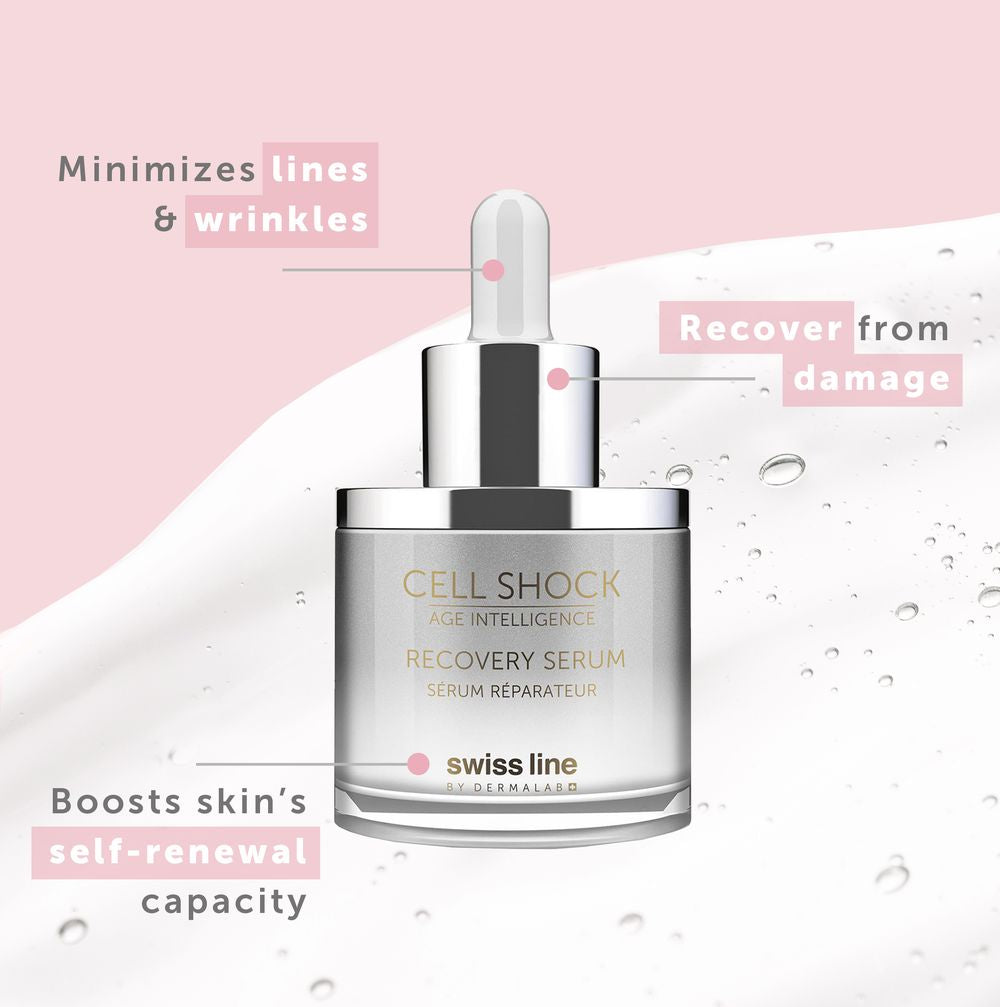 Minimizes lines & wrinkles

Recover from damage

CELL SHOCK
AGE INTELLIGENCE
RECOVERY SERUM
SÉRUM RÉPARATEUR

swiss line
BY DERMALAB

Boosts skin's self-renewal capacity